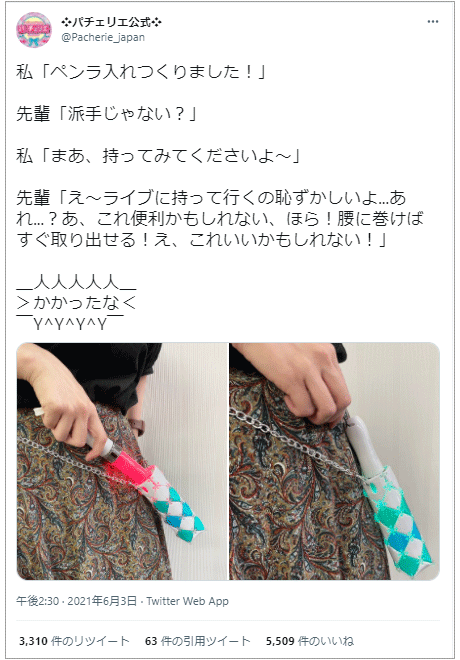 ✜パチェリエ公式✜
@Pacherie_japan

私「ペンラ入れつくりました！」

先輩「派手じゃない？」

私「まあ、持ってみてくださいよ～」

先輩「え～ライブに持って行くの恥ずかしいよ…あれ…？あ、これ便利かもしれない、ほら！腰に巻けばすぐ取り出せる！え、これいいかもしれない！」

＿人人人人人＿
＞かかったな＜
￣Y^Y^Y^Y￣

午後2:30 · 2021年6月3日 · Twitter Web App

3,310 件のリツイート　63 件の引用ツイート　5,509 件のいいね