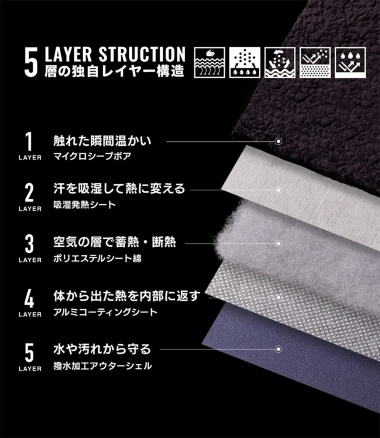 5 LAYER STRUCTION
層の独自レイヤー構造

1
LAYER
触れた瞬間温かい
マイクロシープボア

2
LAYER
汗を吸湿して熱に変える
吸湿発熱シート

3
LAYER
空気の層で蓄熱・断熱
ポリエステルシート綿

4
LAYER
体から出た熱を内部に返す
アルミコーティングシート

5
LAYER
水や汚れから守る
撥水加工アウターシェル