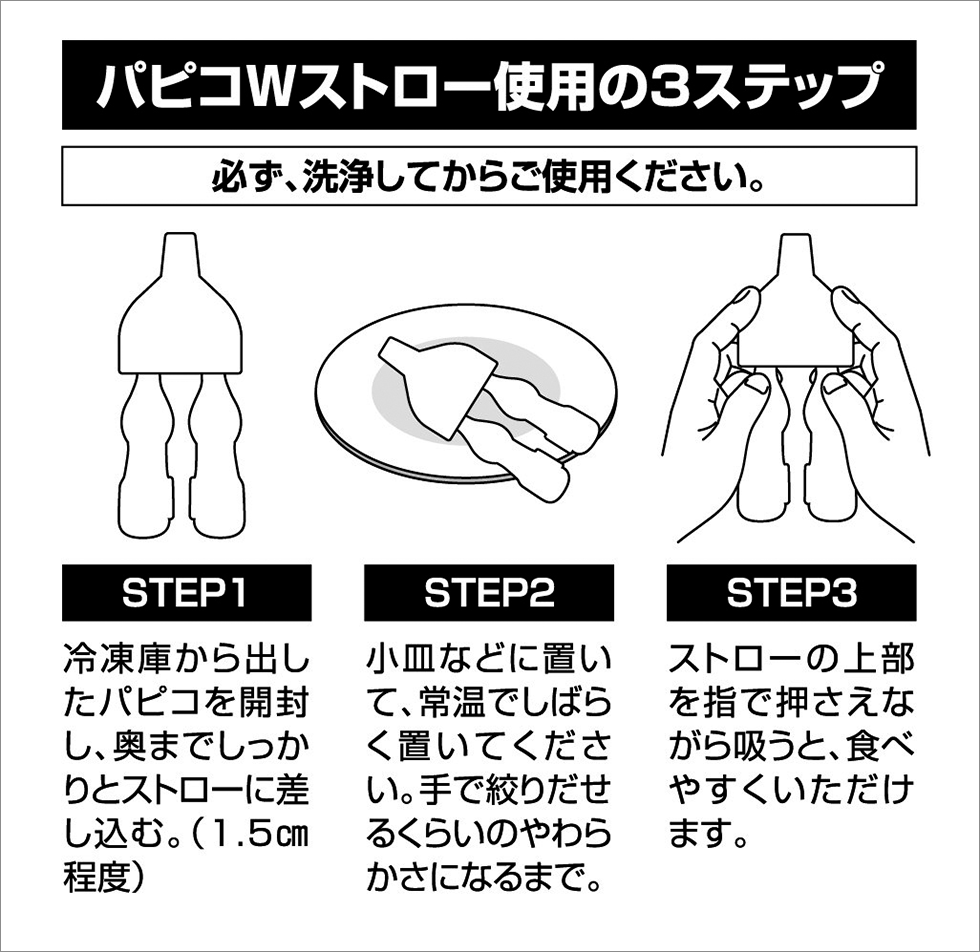 パピコWストロー使用の3ステップ

必ず、洗浄してからご使用ください。

STEP1

冷凍庫から出したパピコを開封し、奥までしっかりとストローに差し込む。（1.5㎝程度）

STEP2

小皿などに置いて、常温でしばらく置いてください。手で絞りだせるくらいのやわらかさになるまで。

STEP3

ストローの上部を指で押さえながら吸うと、食べやすくいただけます。